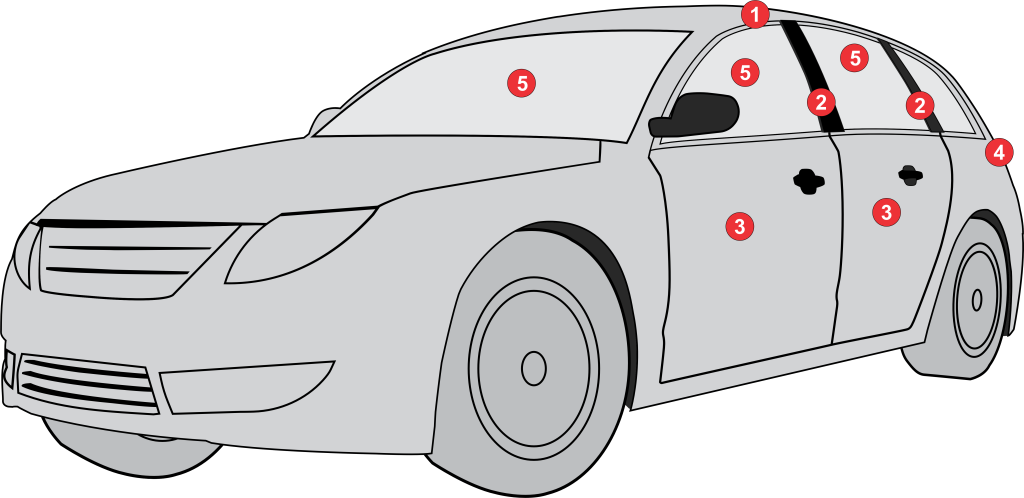 1
5
5
5
2
2
4
3
3