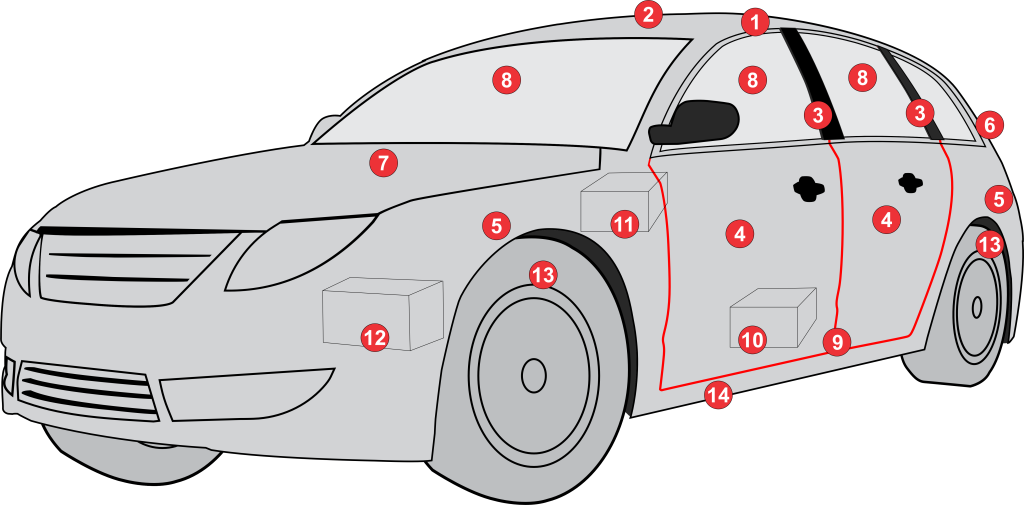 2
1
8
8
8
3
3
6
7
5
11
4
4
5
13
13
12
10
9
14