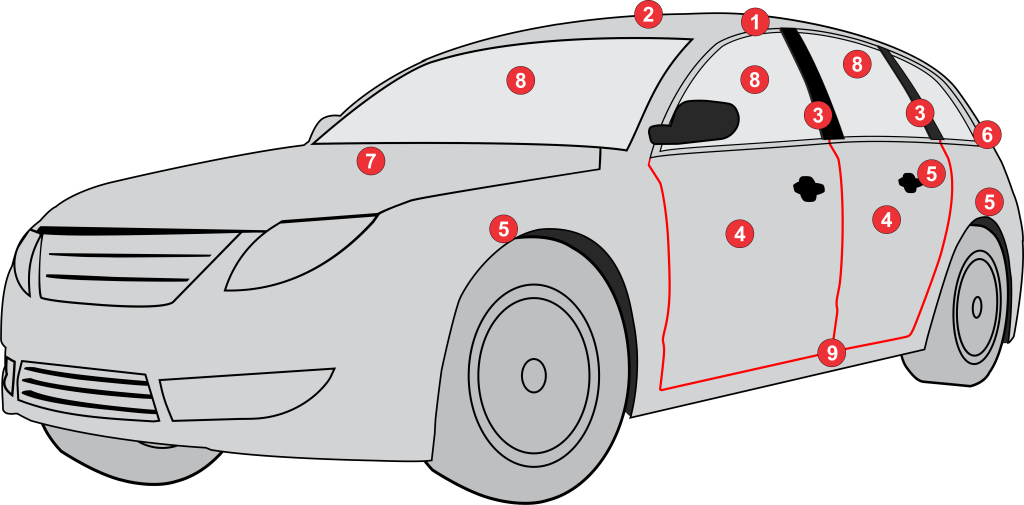 2
1
8
8
8
3
3
6
7
5
5
5
4
4
9