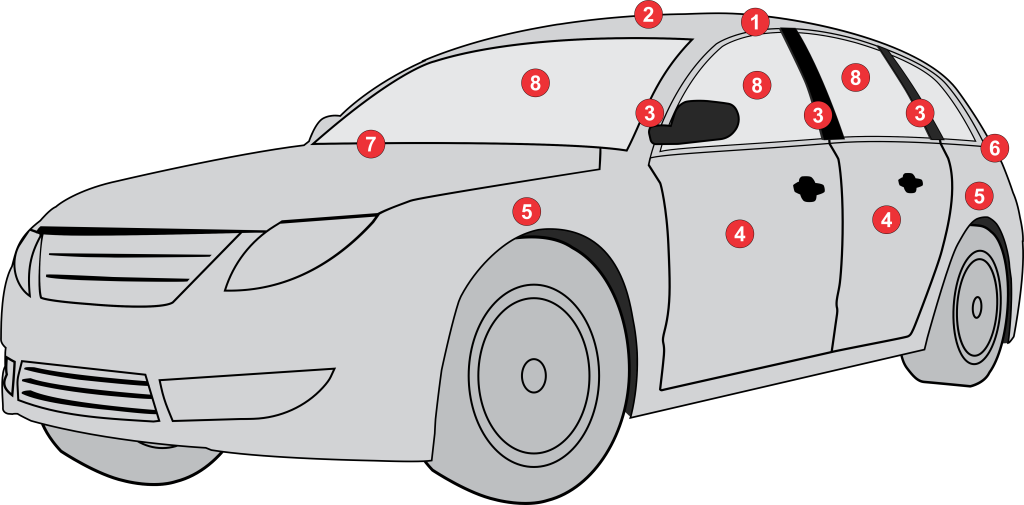 2
1
8
8
8
3
3
3
7
6
5
5
4
4